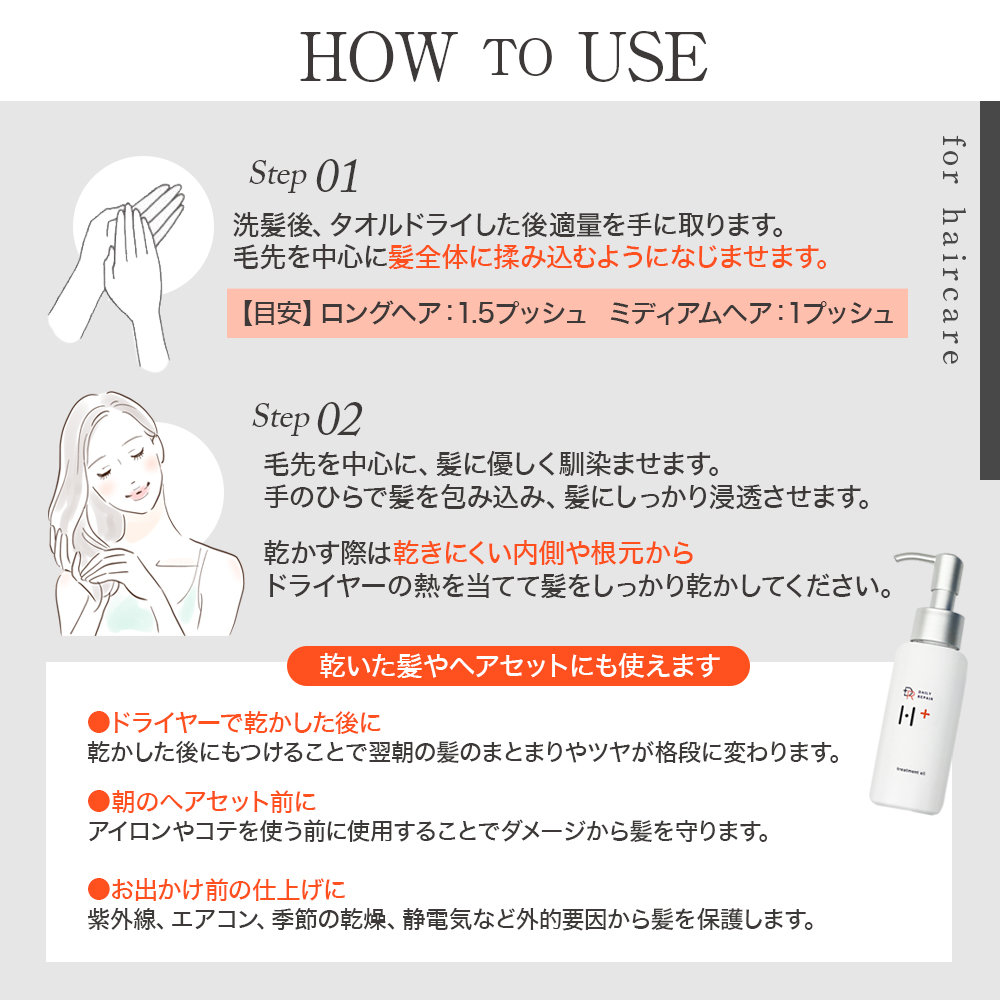 HOW TO USE

for haircare

Step 01
洗髪後、タオルドライした後適量を手に取ります。
毛先を中心に髪全体に揉み込むようになじませます。

【目安】ロングヘア：1.5プッシュ　ミディアムヘア：1プッシュ

Step 02
毛先を中心に、髪に優しく馴染ませます。
手のひらで髪を包み込み、髪にしっかり浸透させます。

乾かす際は乾きにくい内側や根元から
ドライヤーの熱を当てて髪をしっかり乾かしてください。

乾いた髪やヘアセットにも使えます

●ドライヤーで乾かした後に
乾かした後にもつけることで翌朝の髪のまとまりやツヤが格段に変わります。

●朝のヘアセット前に
アイロンやコテを使う前に使用することでダメージから髪を守ります。

●お出かけ前の仕上げに
紫外線、エアコン、季節の乾燥、静電気など外的要因から髪を保護します。

DAILY REPAIR
H+
treatment oil