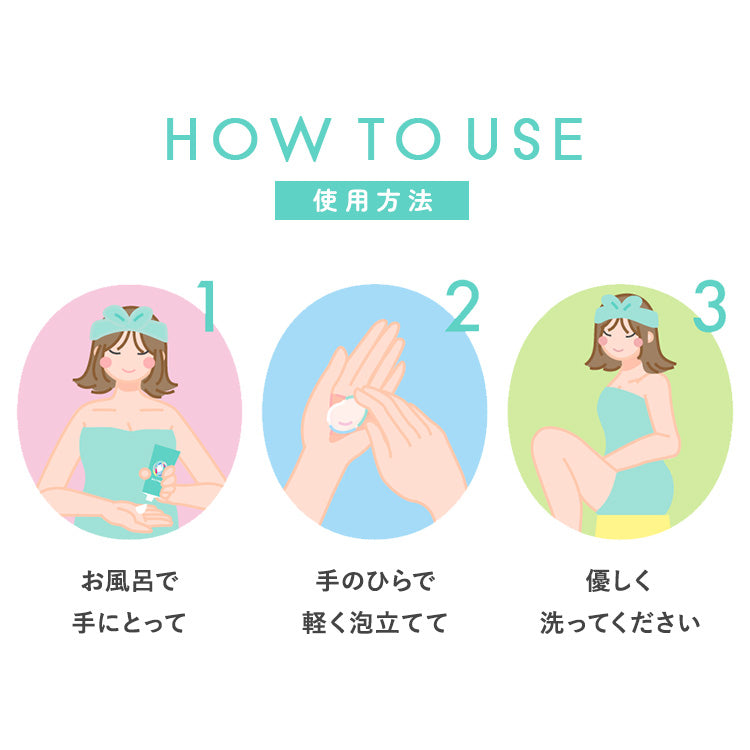 HOW TO USE

使用方法

1

お風呂で
手にとって

2

手のひらで
軽く泡立てて

3

優しく
洗ってください